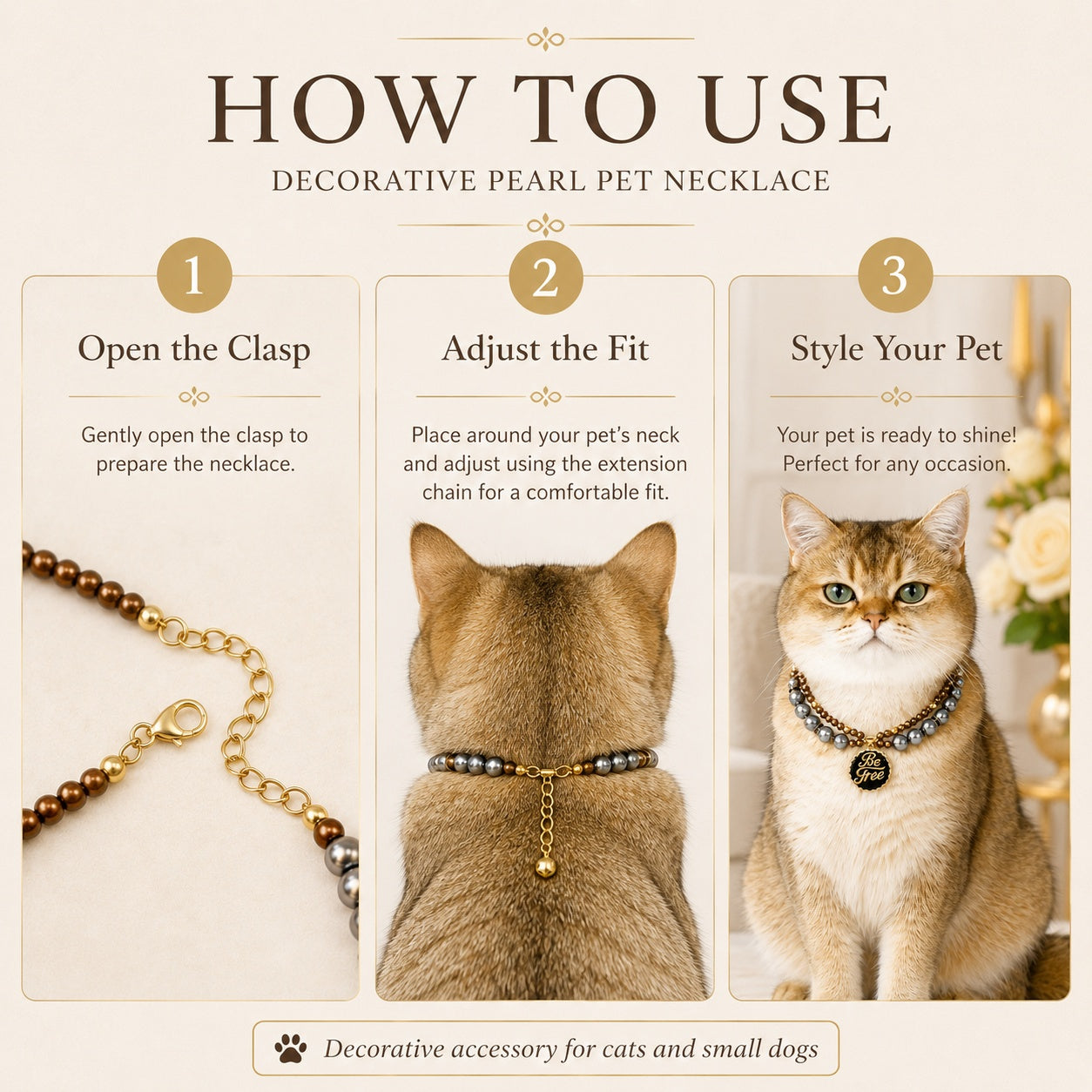 HOW TO USE

DECORATIVE PEARL PET NECKLACE

1

Open the Clasp

Gently open the clasp to prepare the necklace.

2

Adjust the Fit

Place around your pet's neck and adjust using the extension chain for a comfortable fit.

3

Style Your Pet

Your pet is ready to shine! Perfect for any occasion.

Be Free

Decorative accessory for cats and small dogs